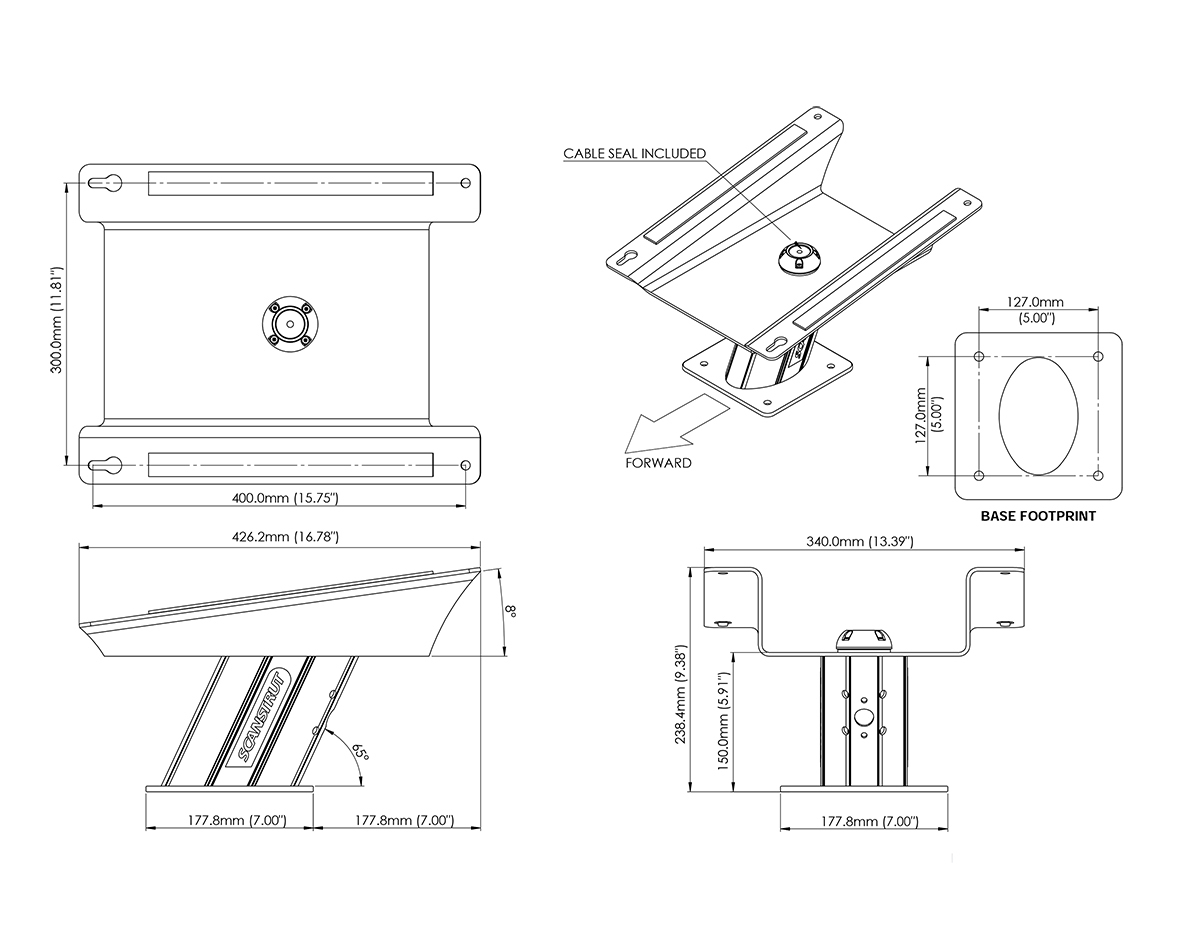 300.0mm (11.81")

400.0mm (15.75")

CABLE SEAL INCLUDED

FORWARD

127.0mm (5.00")

127.0mm (5.00")

BASE FOOTPRINT

426.2mm (16.78")

8°

SCANSTRUT

65°

177.8mm (7.00")

177.8mm (7.00")

340.0mm (13.39")

238.4mm (9.38")

150.0mm (5.91")

177.8mm (7.00")