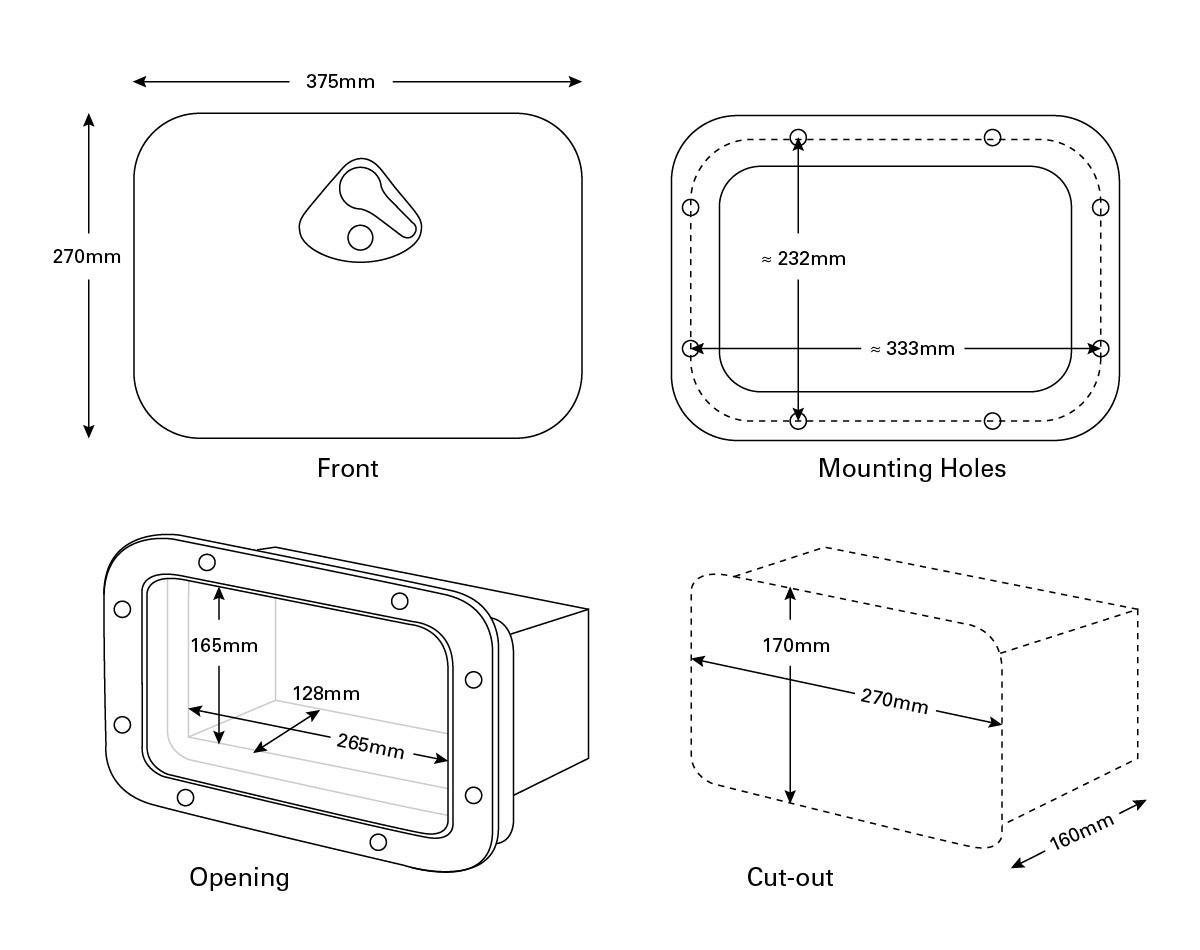 375mm

270mm

Front

≈ 232mm

≈ 333mm

Mounting Holes

165mm

128mm

265mm

Opening

170mm

270mm

160mm

Cut-out