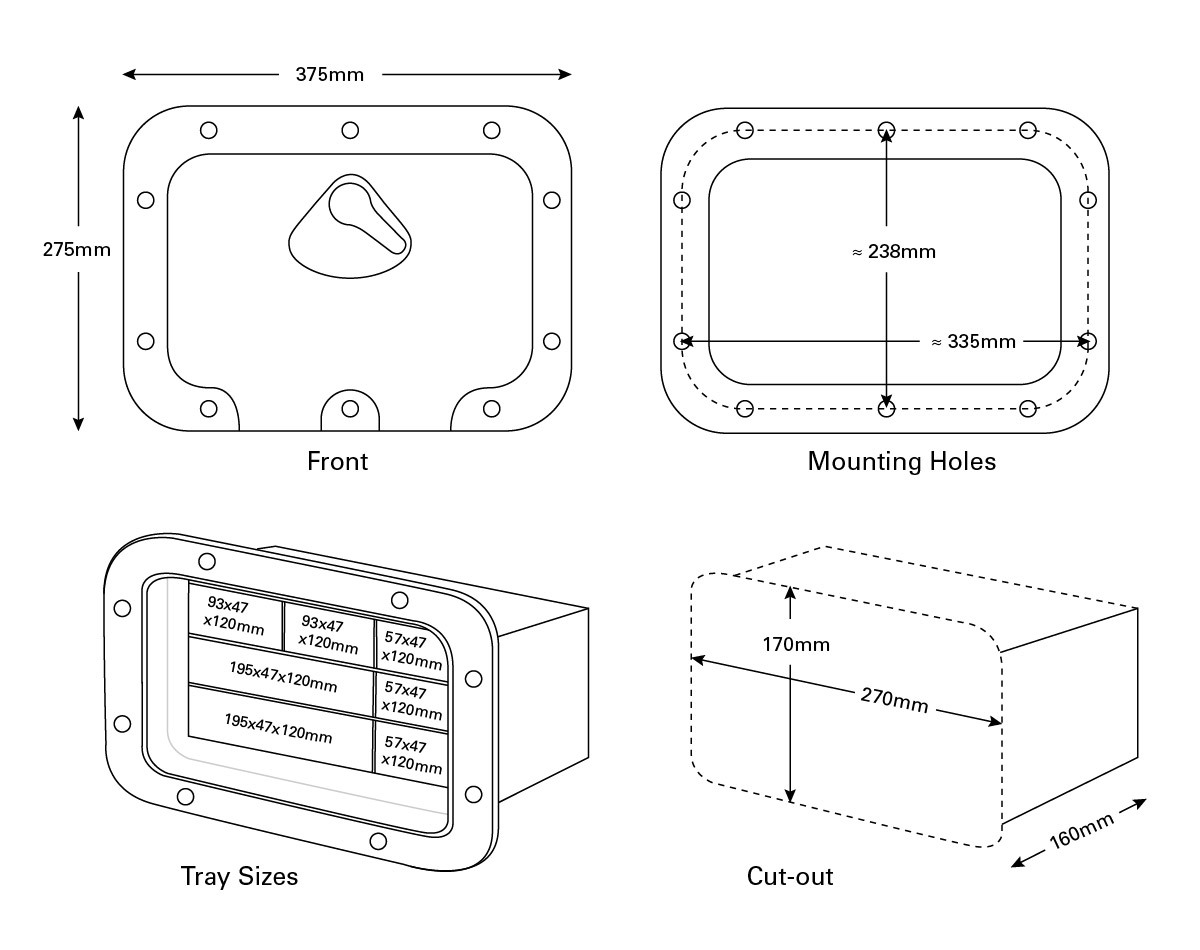 375mm

275mm

Front

≈ 238mm

≈ 335mm

Mounting Holes

93x47 x120mm

93x47 x120mm

57x47 x120mm

195x47x120mm

57x47 x120mm

195x47x120mm

57x47 x120mm

Tray Sizes

170mm

270mm

160mm

Cut-out