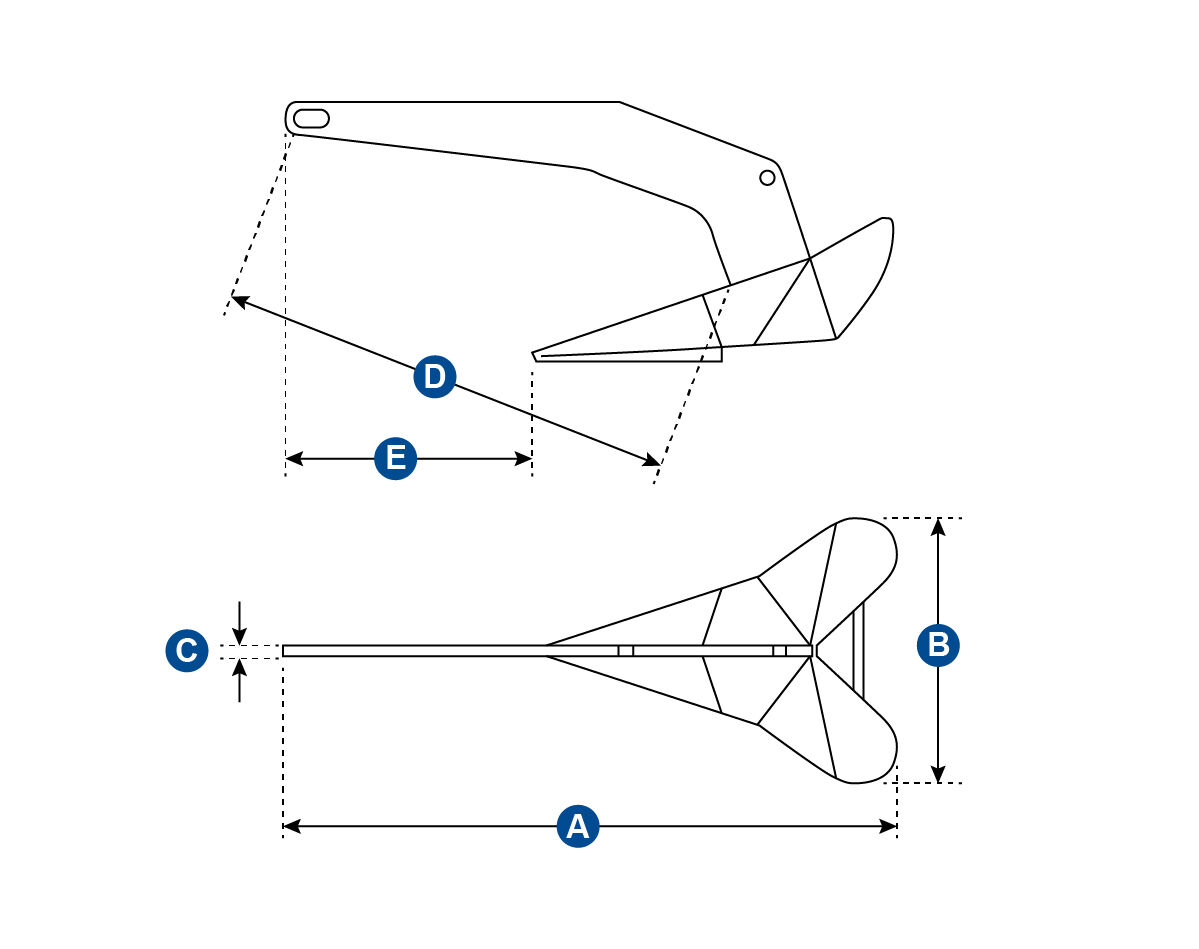 D
E
C
B
A