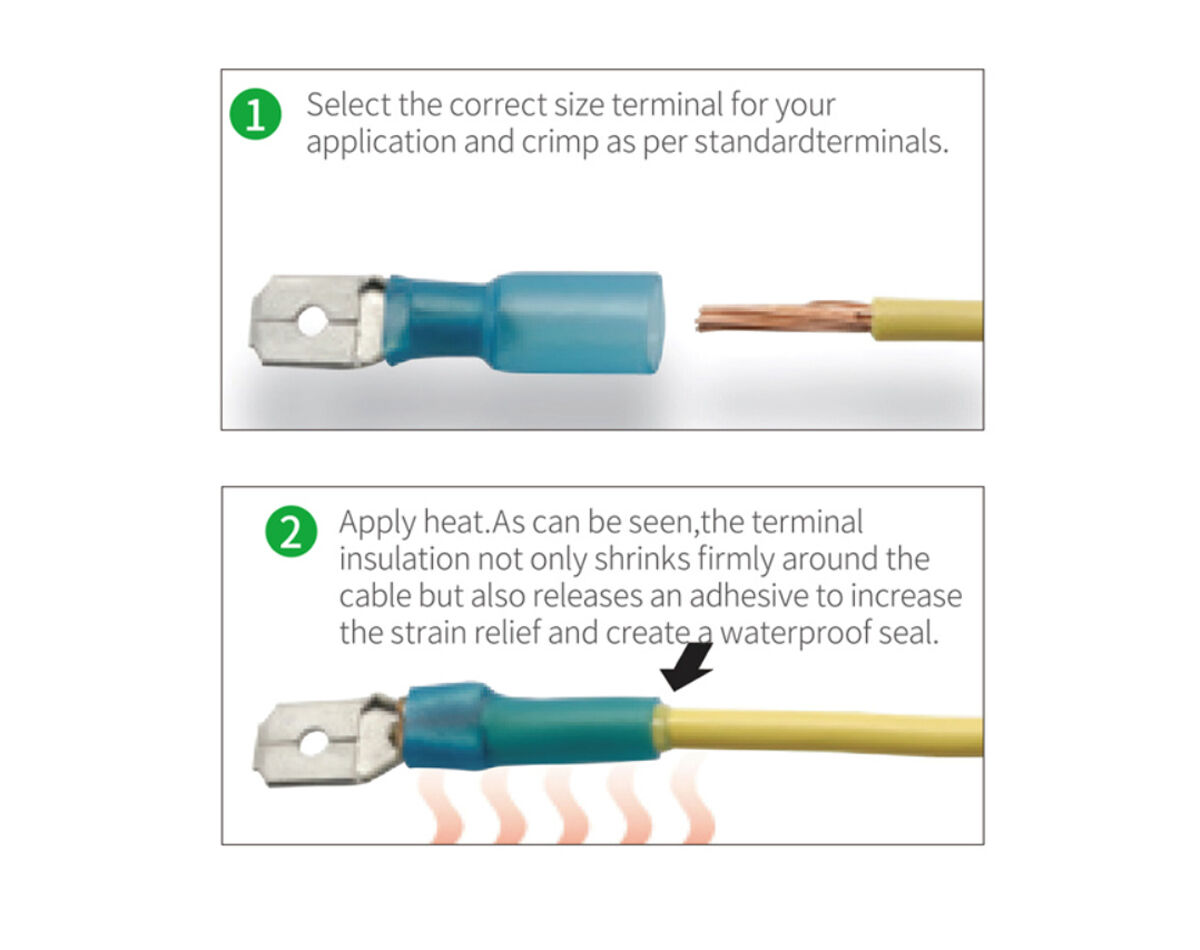 1 Select the correct size terminal for your application and crimp as per standardterminals.

2 Apply heat.As can be seen,the terminal insulation not only shrinks firmly around the cable but also releases an adhesive to increase the strain relief and create a waterproof seal.