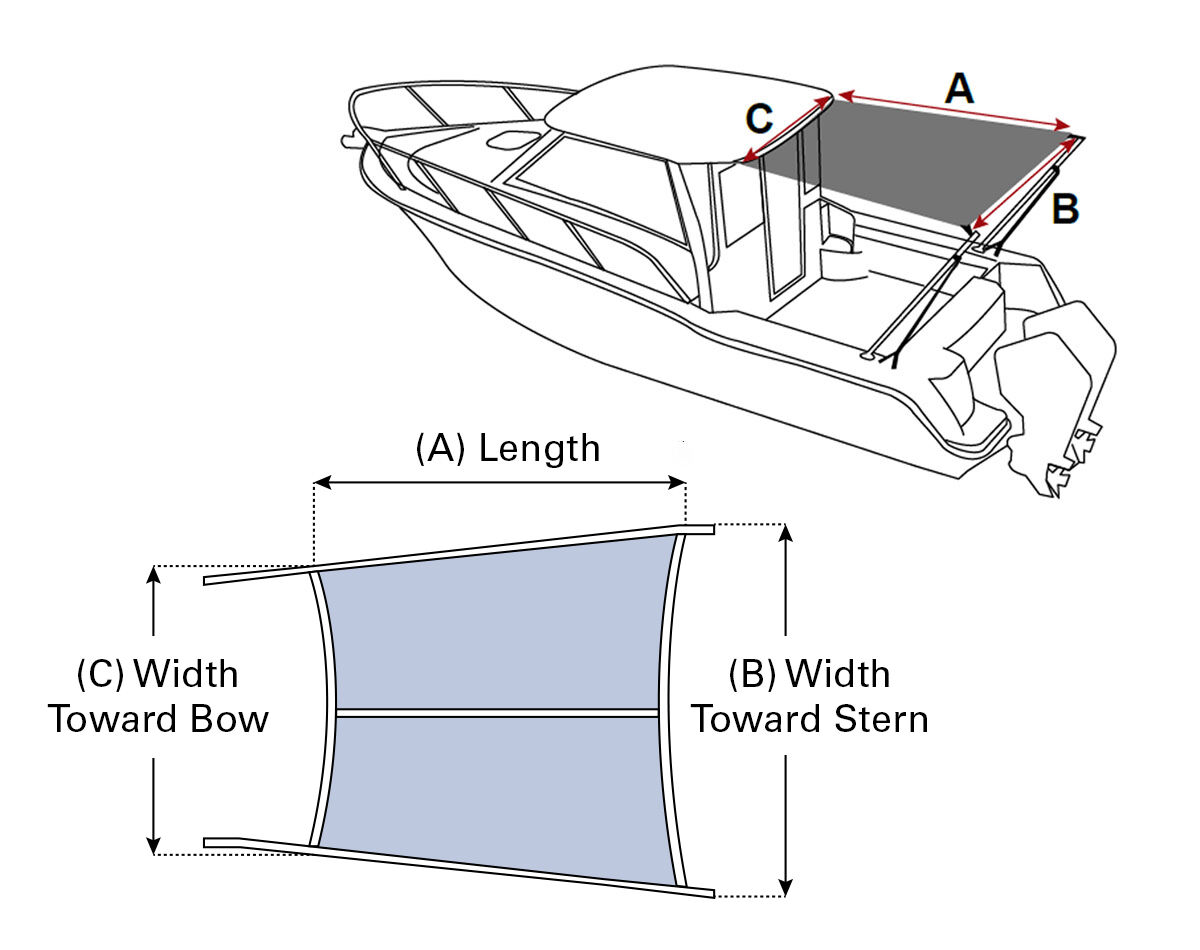 C
A
B
(A) Length
(C) Width Toward Bow
(B) Width Toward Stern