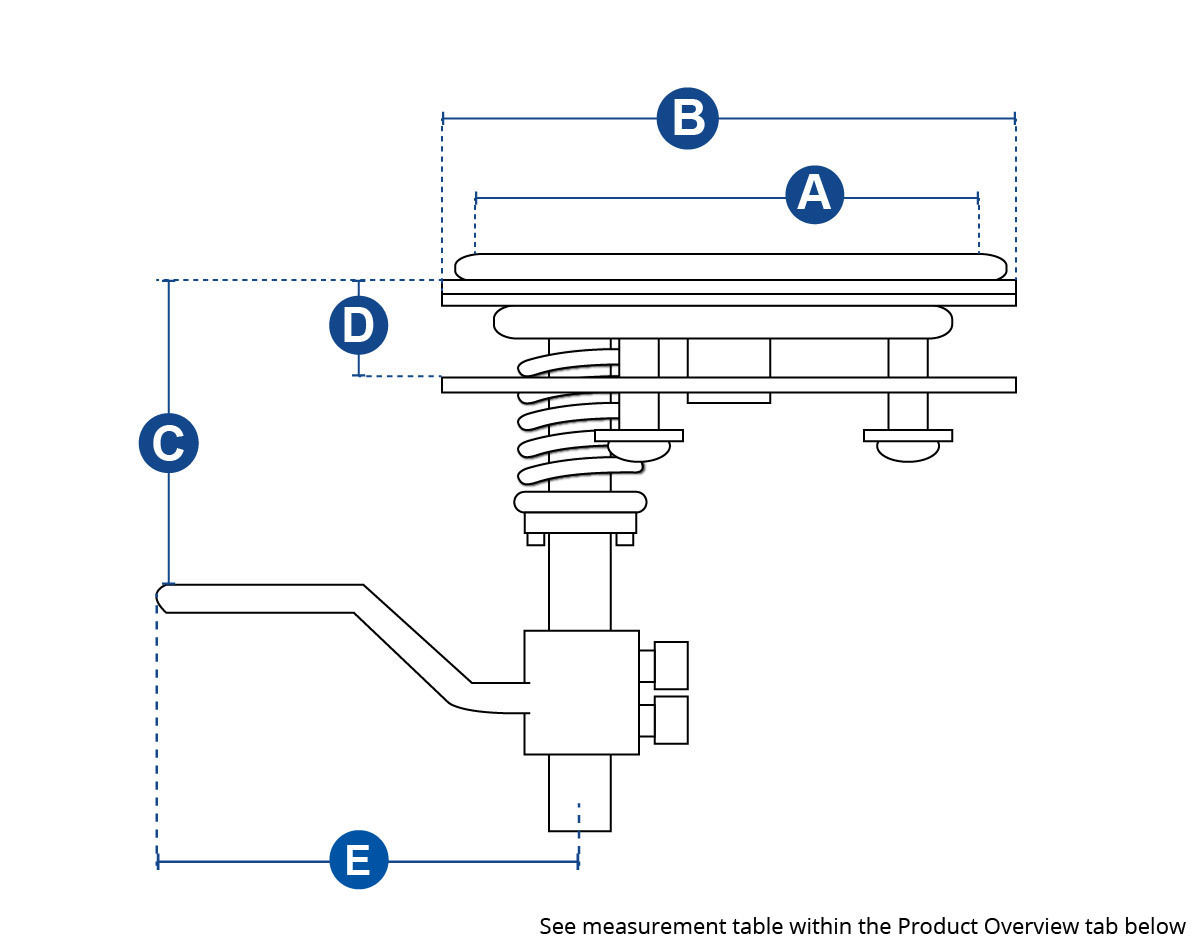 B

A

D

C

E

See measurement table within the Product Overview tab below