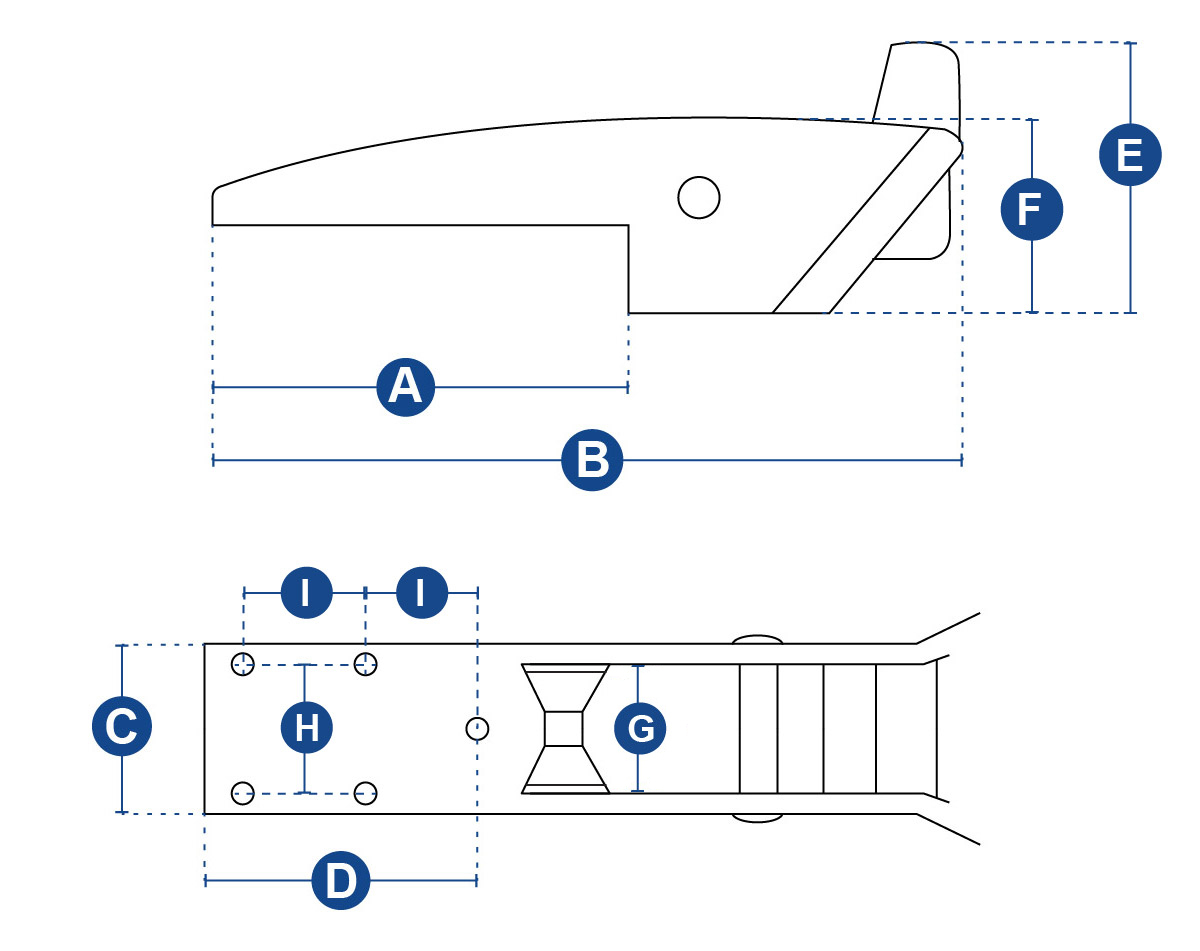 E
F
A
B
I
I
C
H
G
D