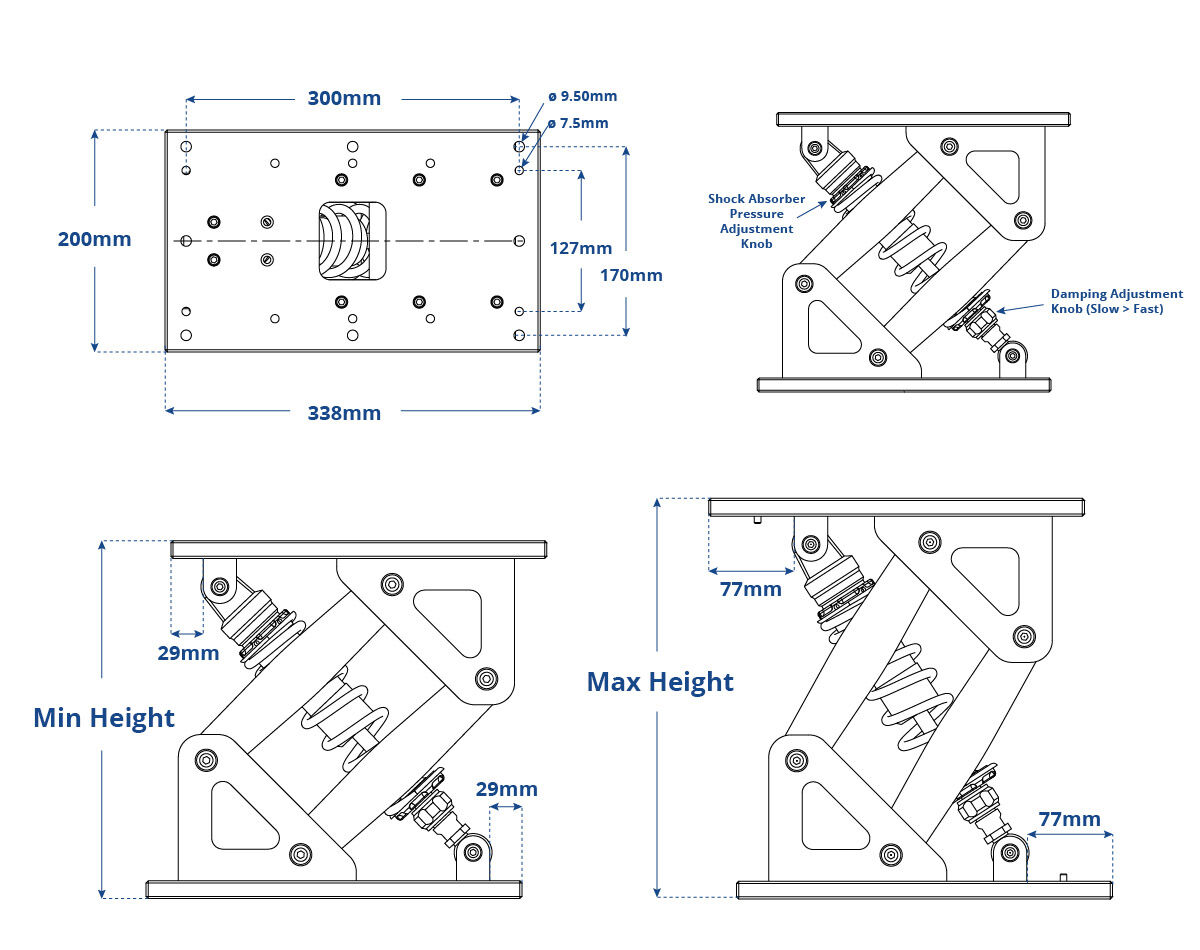 300mm
ø 9.50mm
ø 7.5mm
200mm
127mm
170mm
338mm

Shock Absorber Pressure Adjustment Knob
Damping Adjustment Knob (Slow > Fast)

29mm
Min Height
29mm

77mm
Max Height
77mm