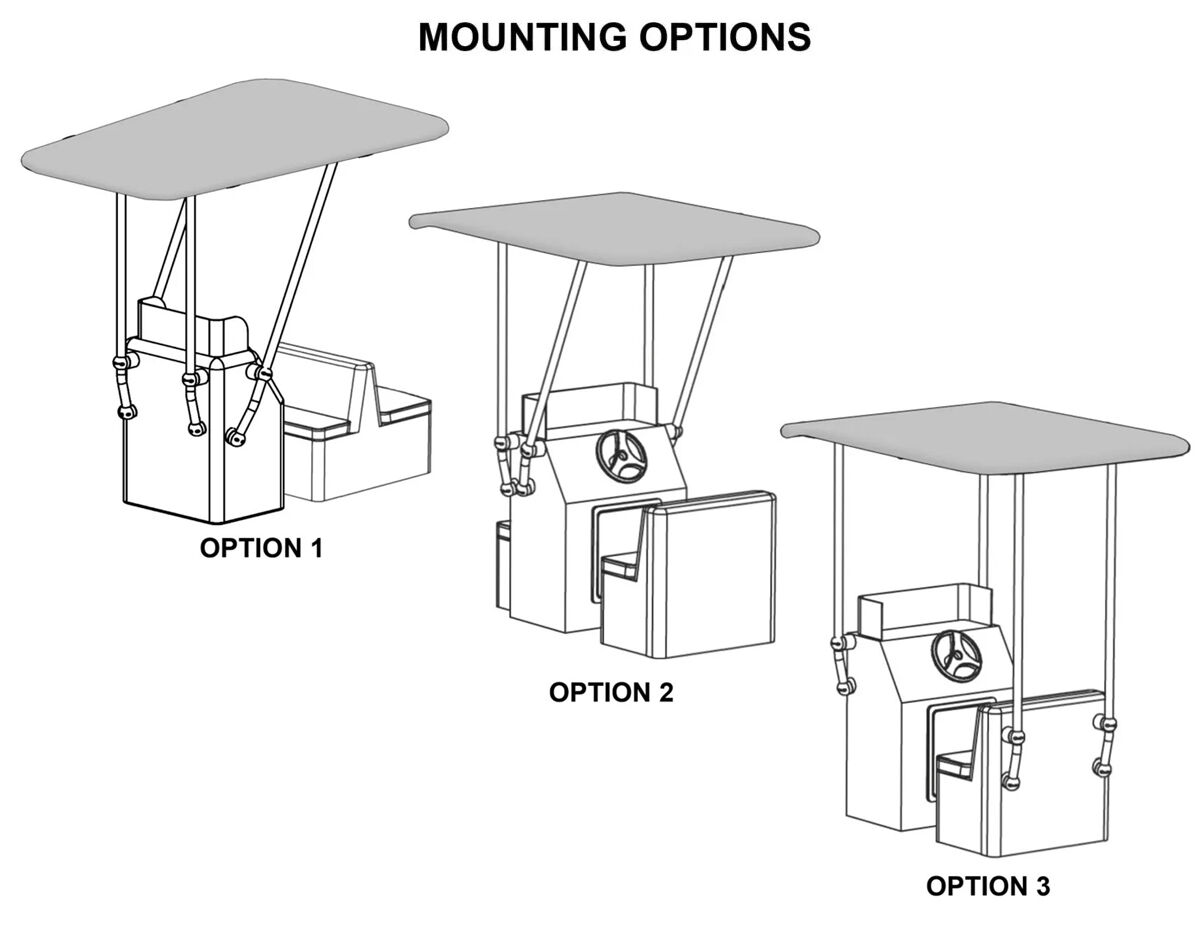 MOUNTING OPTIONS

OPTION 1

OPTION 2

OPTION 3