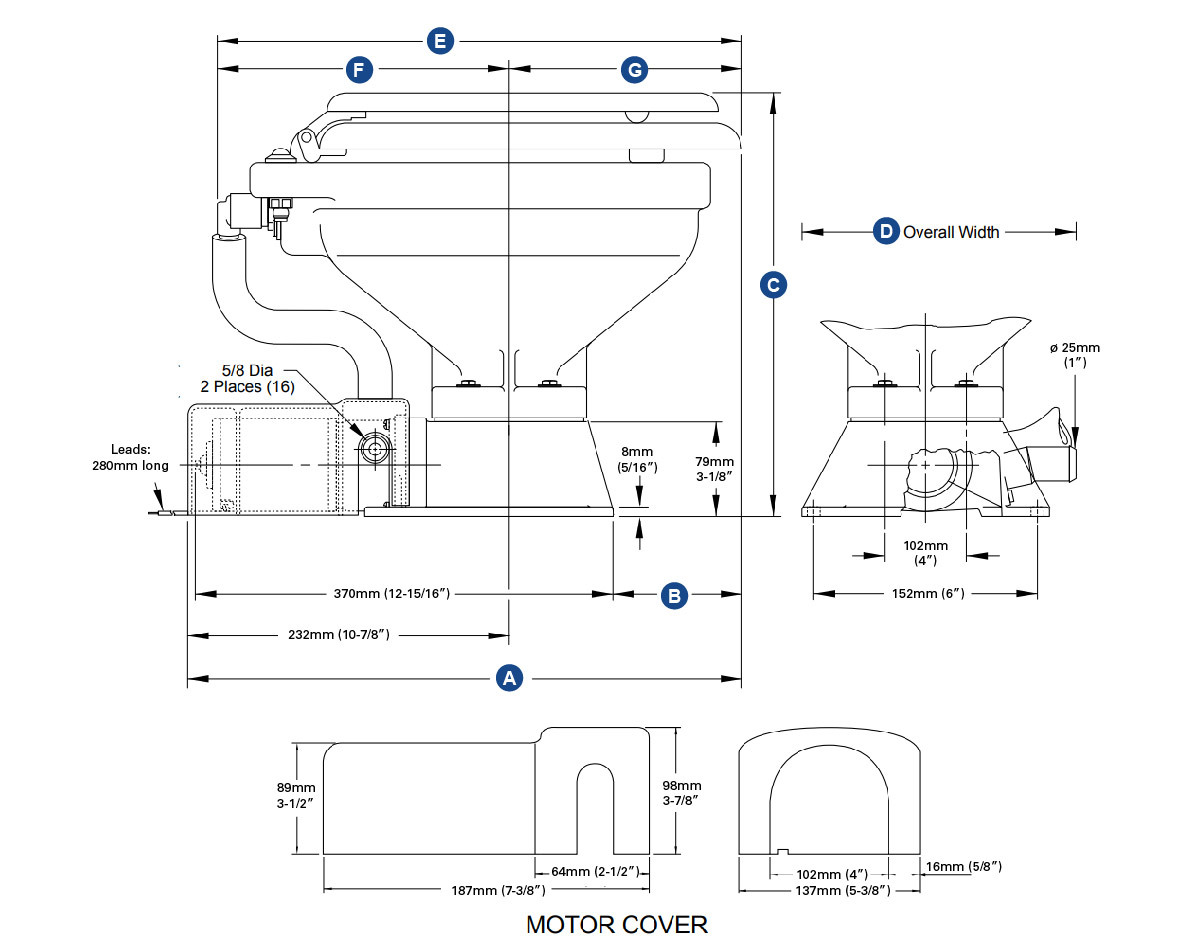 E
F
G
D Overall Width
C
5/8 Dia
2 Places (16)
ø 25mm
(1″)
Leads:
280mm long
8mm
(5/16″)
79mm
3-1/8″
102mm
(4″)
370mm (12-15/16″)
B
152mm (6″)
232mm (10-7/8″)
A
89mm
3-1/2″
98mm
3-7/8″
64mm (2-1/2″)
187mm (7-3/8″)
102mm (4″)
16mm (5/8″)
137mm (5-3/8″)
MOTOR COVER