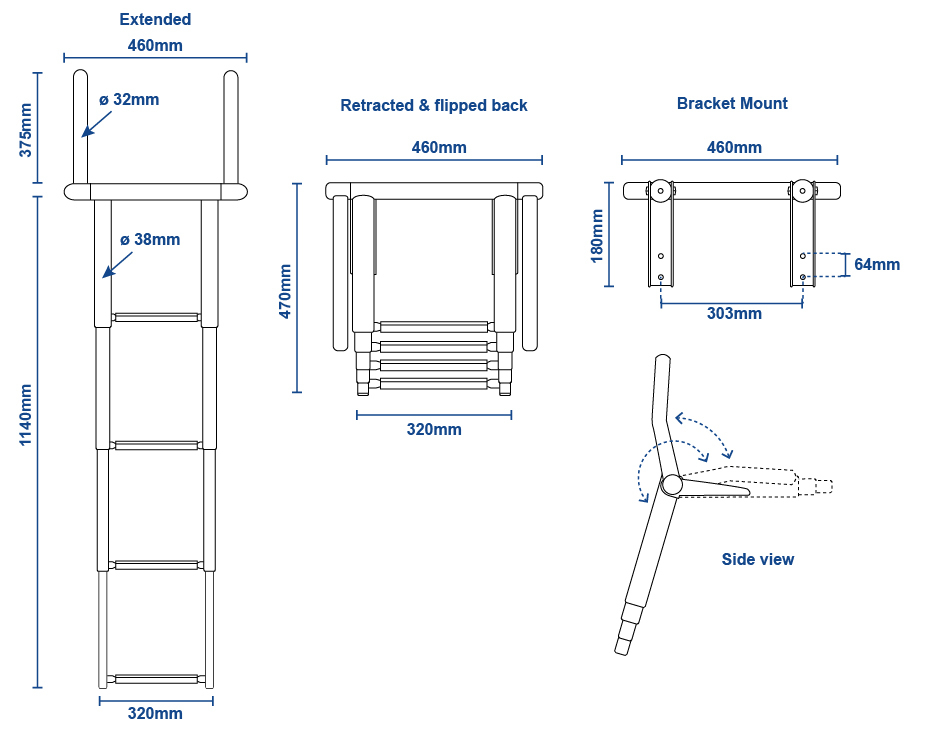 Extended

460mm

375mm

ø 32mm

ø 38mm

1140mm

320mm

Retracted & flipped back

460mm

470mm

320mm

Bracket Mount

460mm

180mm

64mm

303mm

Side view