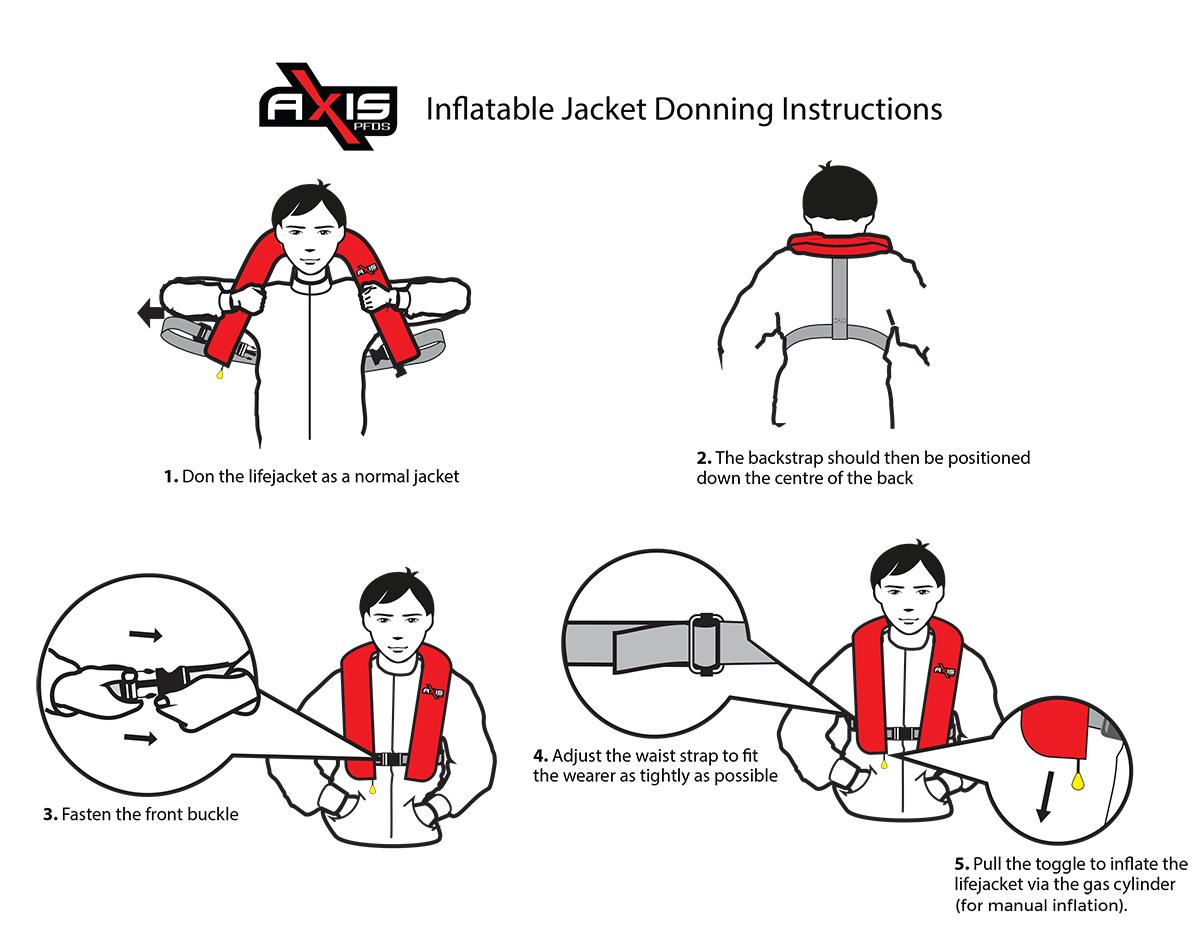 AXIS PFDS

Inflatable Jacket Donning Instructions

1. Don the lifejacket as a normal jacket

2. The backstrap should then be positioned down the centre of the back

3. Fasten the front buckle

4. Adjust the waist strap to fit the wearer as tightly as possible

5. Pull the toggle to inflate the lifejacket via the gas cylinder (for manual inflation).