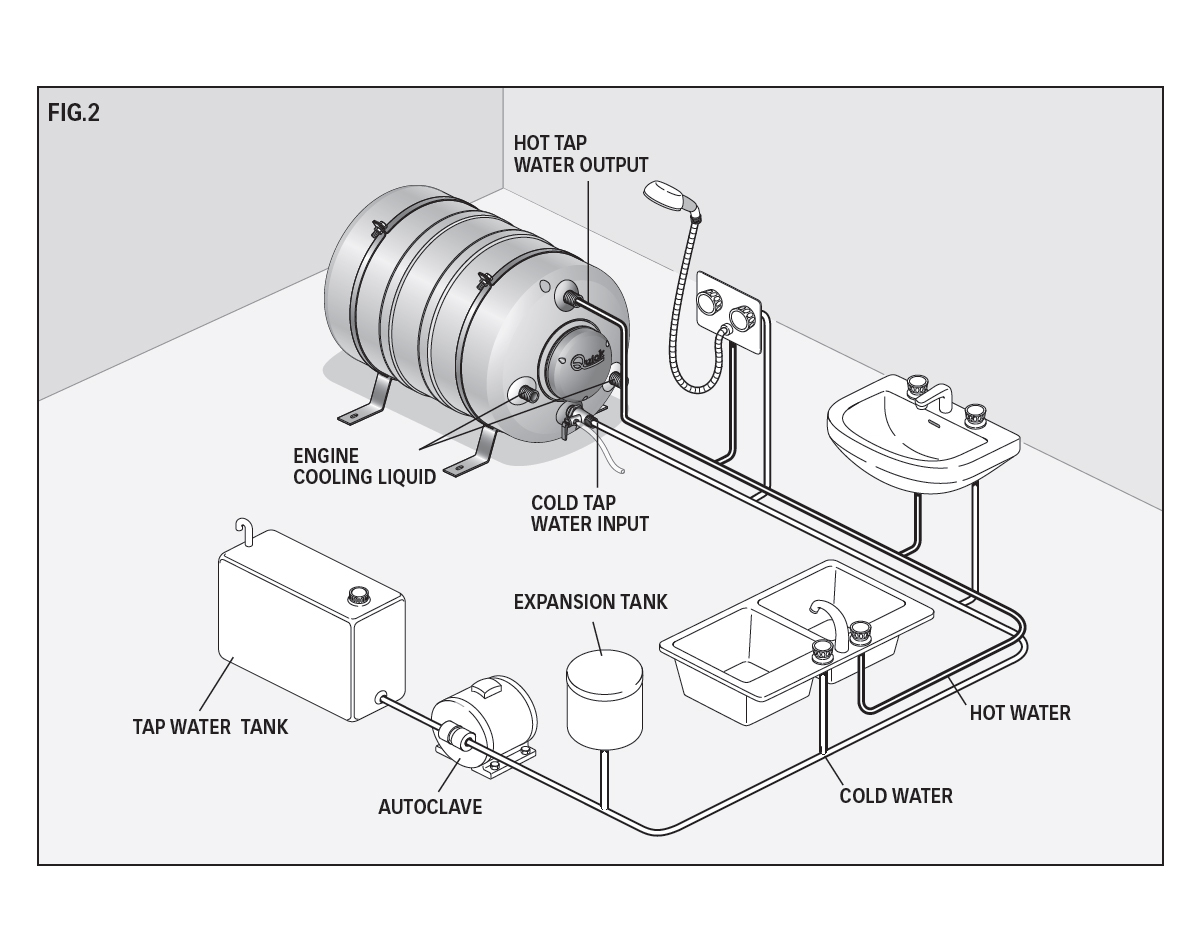 FIG.2

HOT TAP
WATER OUTPUT

Quick

ENGINE
COOLING LIQUID

COLD TAP
WATER INPUT

EXPANSION TANK

TAP WATER TANK

AUTOCLAVE

HOT WATER

COLD WATER