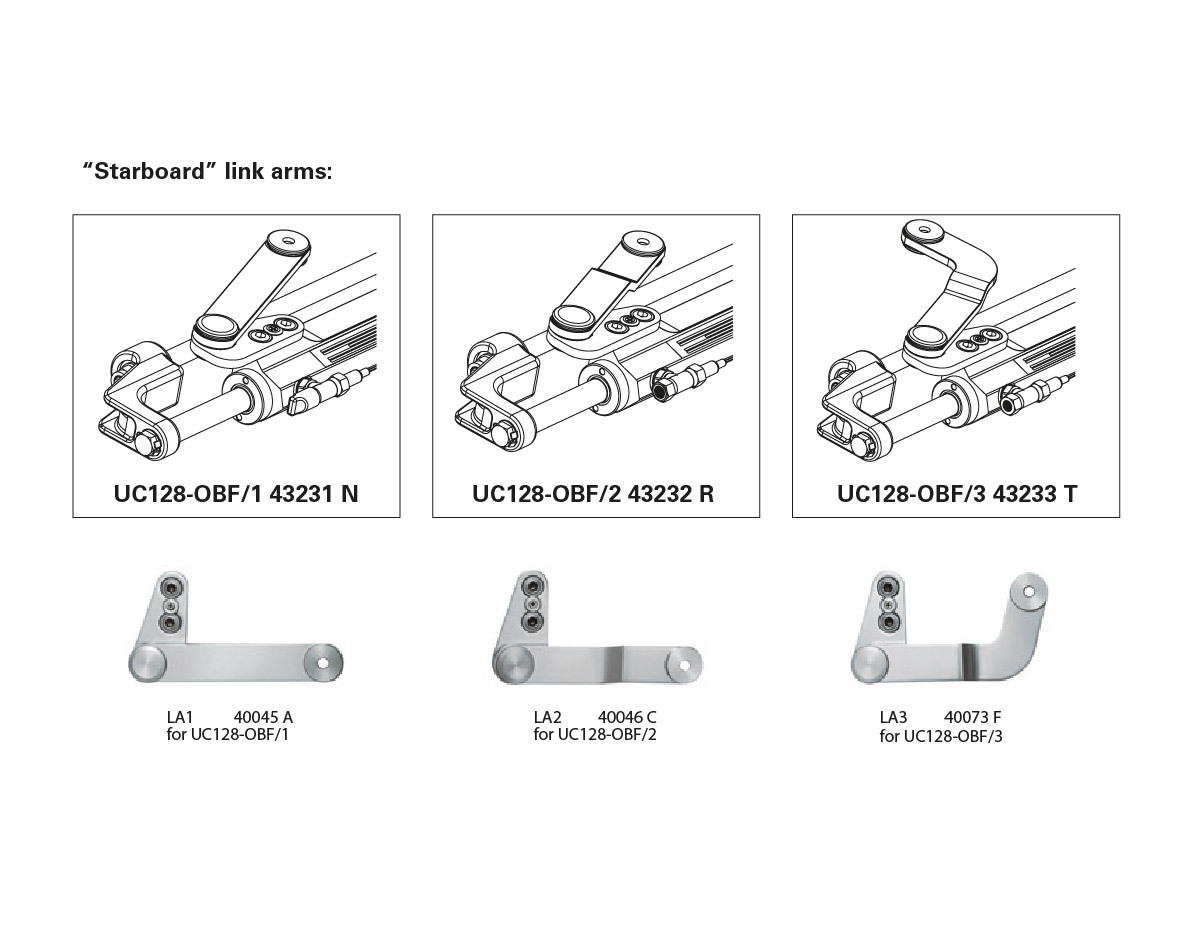 “Starboard” link arms:

UC128-OBF/1 43231 N

UC128-OBF/2 43232 R

UC128-OBF/3 43233 T

LA1 40045 A
for UC128-OBF/1

LA2 40046 C
for UC128-OBF/2

LA3 40073 F
for UC128-OBF/3