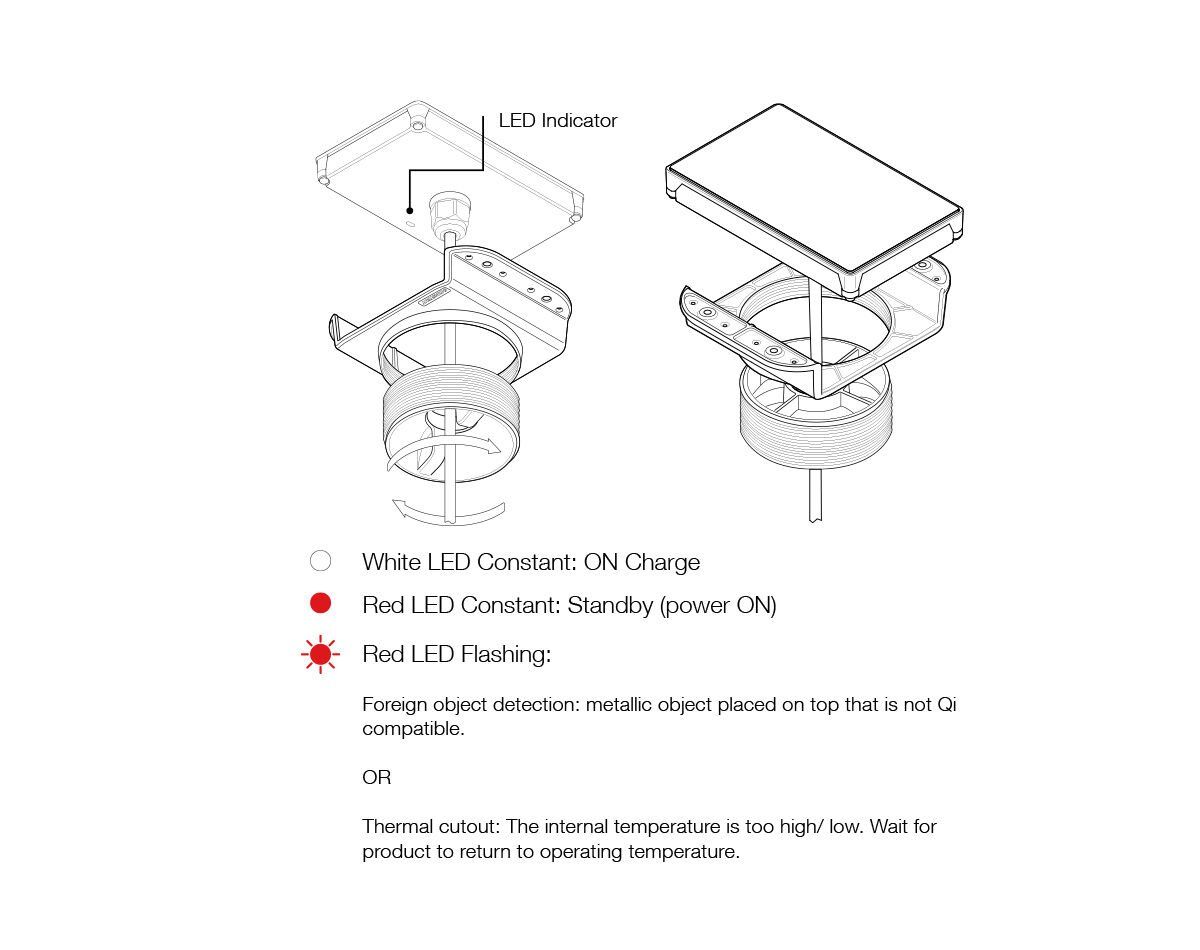 LED Indicator

White LED Constant: ON Charge

Red LED Constant: Standby (power ON)

Red LED Flashing:

Foreign object detection: metallic object placed on top that is not Qi compatible.

OR

Thermal cutout: The internal temperature is too high/ low. Wait for product to return to operating temperature.