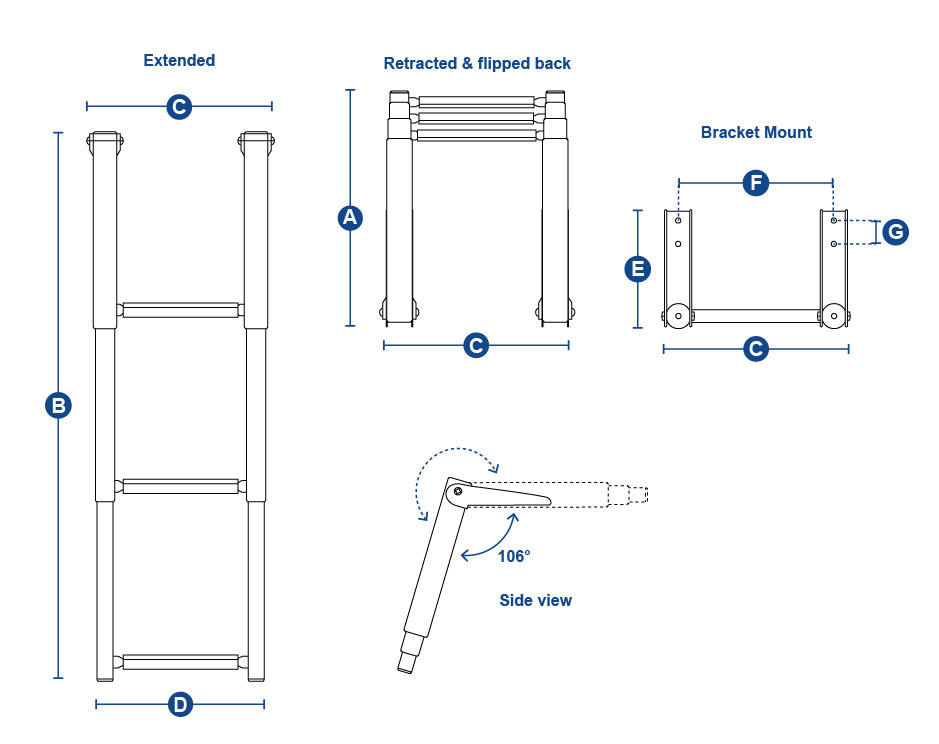 Extended

C

B

D

Retracted & flipped back

A

C

Bracket Mount

F

G

E

C

106°

Side view