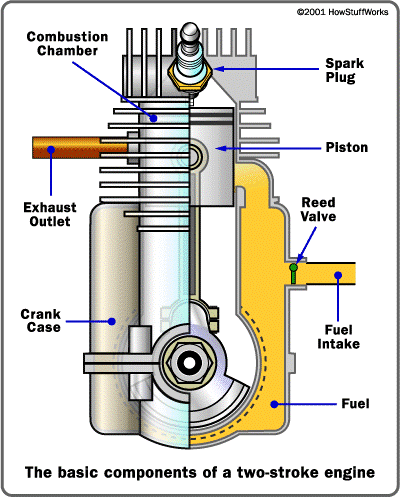 ©2001 HowStuffWorks

Combustion Chamber

Spark Plug

Piston

Exhaust Outlet

Reed Valve

Crank Case

Fuel Intake

Fuel

The basic components of a two-stroke engine